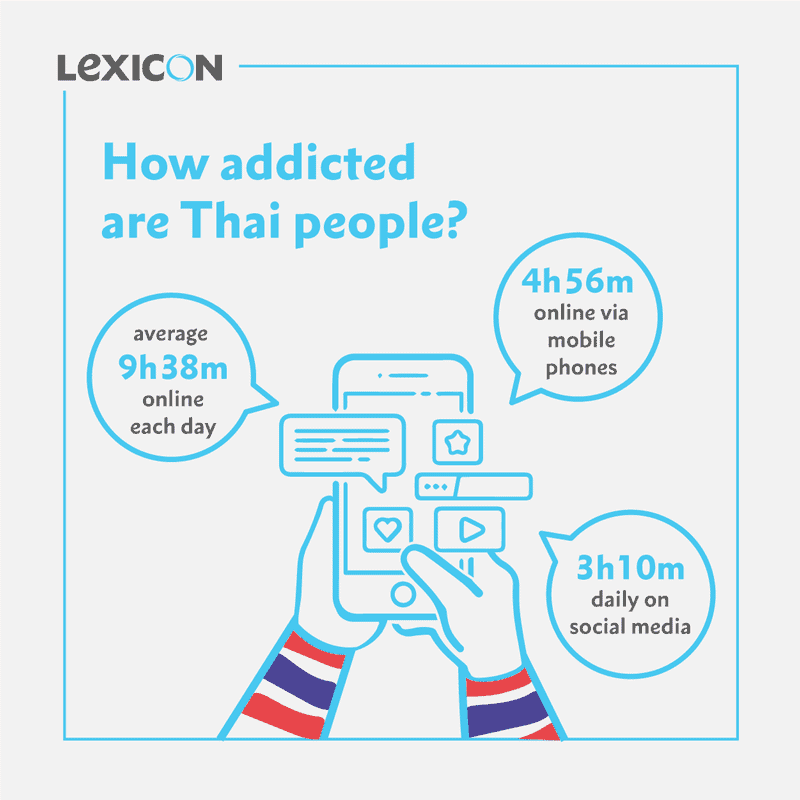 LEXICON

How addicted are Thai people?

average
9h38m
online
each day

4h56m
online via
mobile
phones

3h10m
daily on
social media