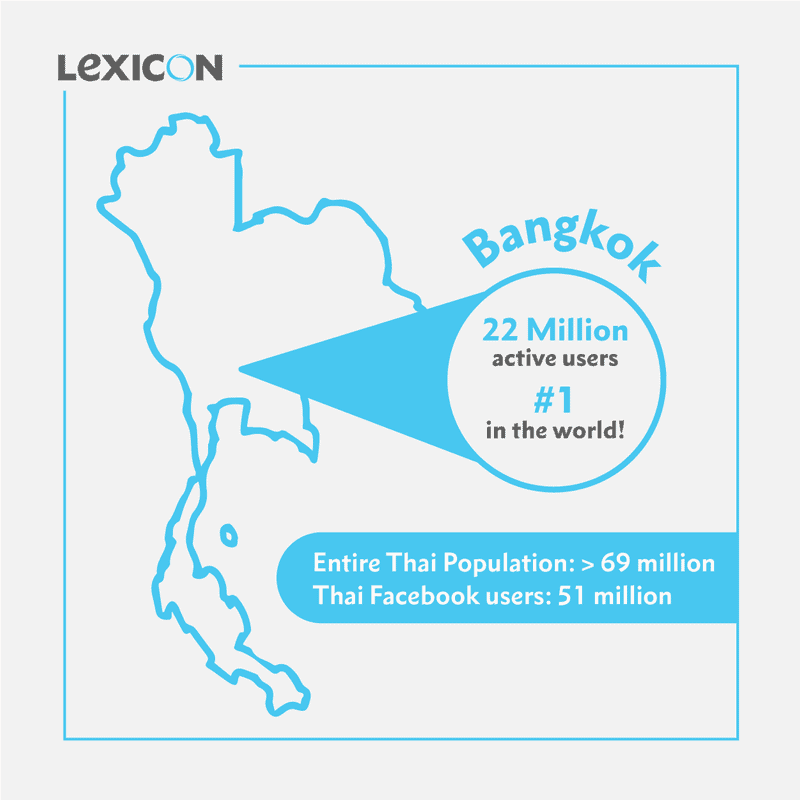 LEXICON

Bangkok

22 Million
active users
#1
in the world!

Entire Thai Population: > 69 million
Thai Facebook users: 51 million